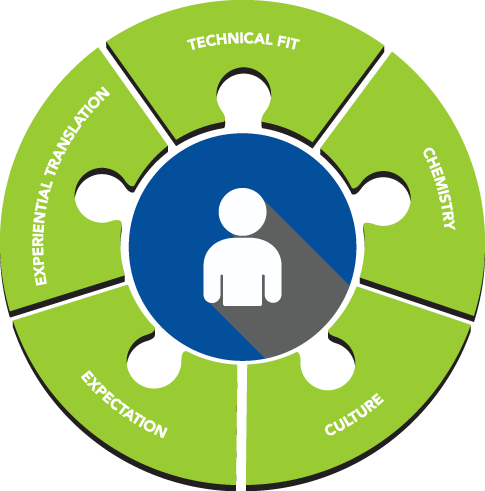 TECHNICAL FIT

CHEMISTRY

CULTURE

EXPECTATION

EXPERIENTIAL TRANSLATION